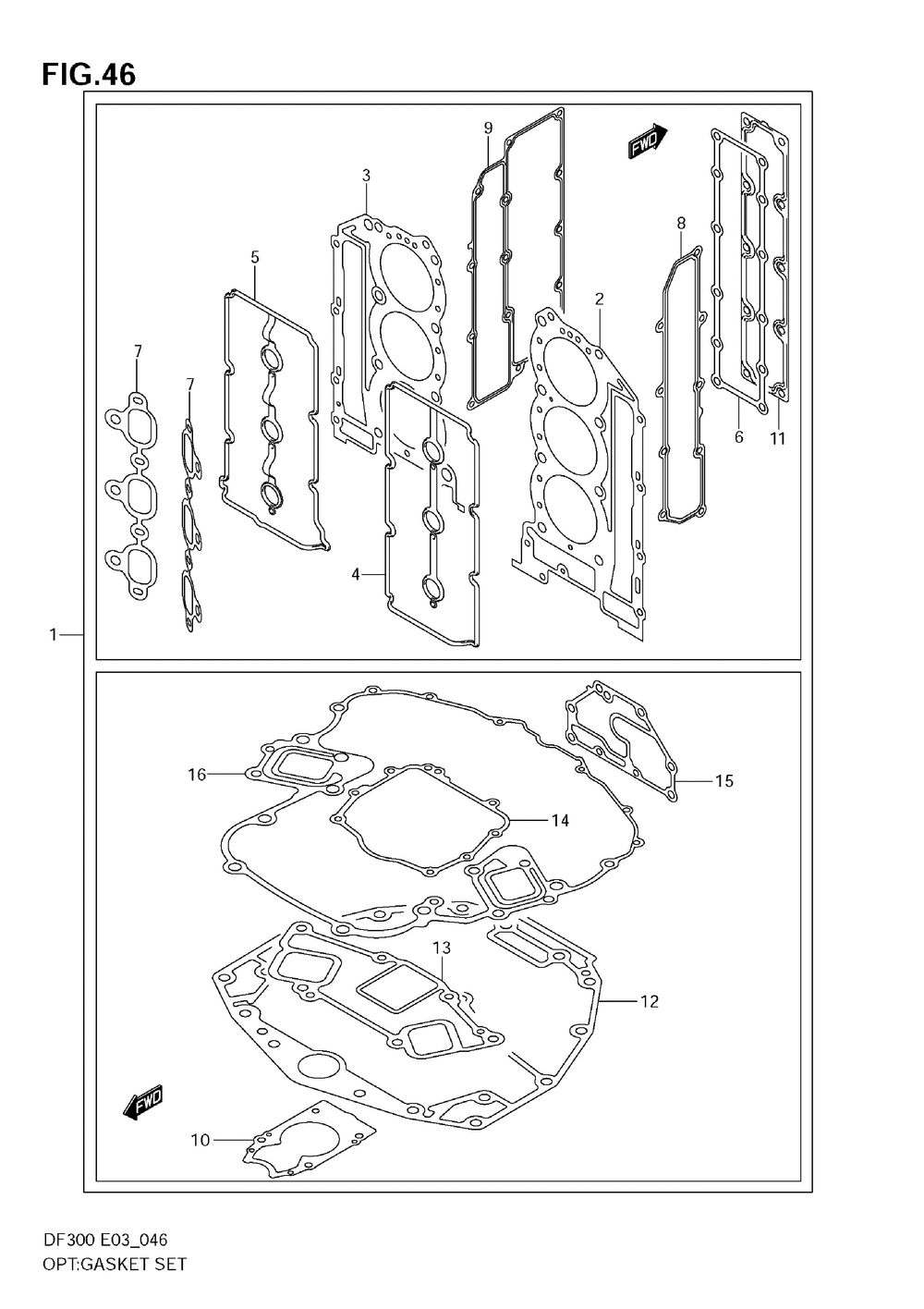 FIG.46

9
FWD
3
8
5
2
7
7
6
11
4
1

16
15
14
13
12
FWD
10

DF300 E03_046
OPT:GASKET SET